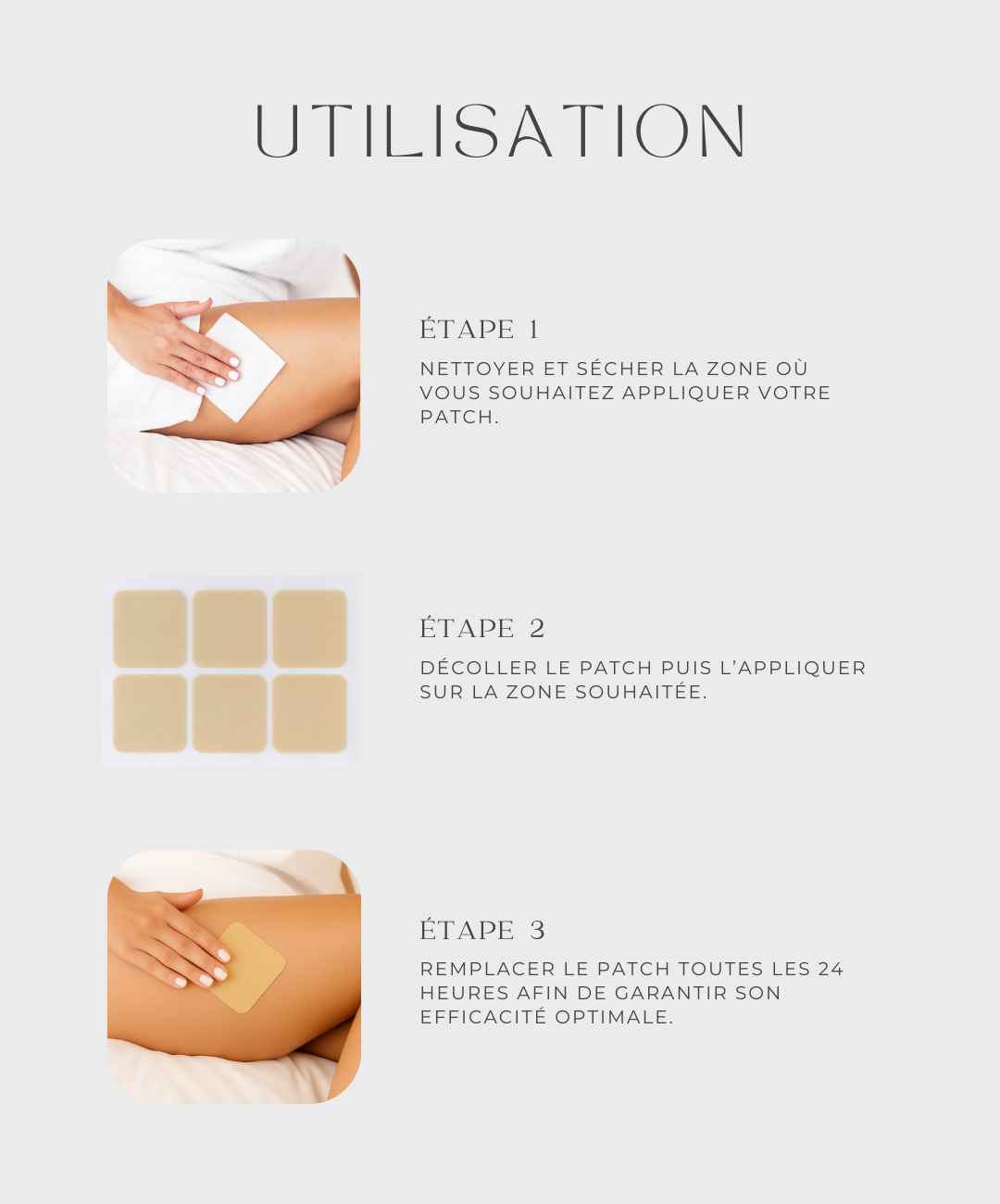 UTILISATION

ÉTAPE 1

NETTOYER ET SÉCHER LA ZONE OÙ VOUS SOUHAITEZ APPLIQUER VOTRE PATCH.

ÉTAPE 2

DÉCOLLER LE PATCH PUIS L'APPLIQUER SUR LA ZONE SOUHAITÉE.

ÉTAPE 3

REMPLACER LE PATCH TOUTES LES 24 HEURES AFIN DE GARANTIR SON EFFICACITÉ OPTIMALE.